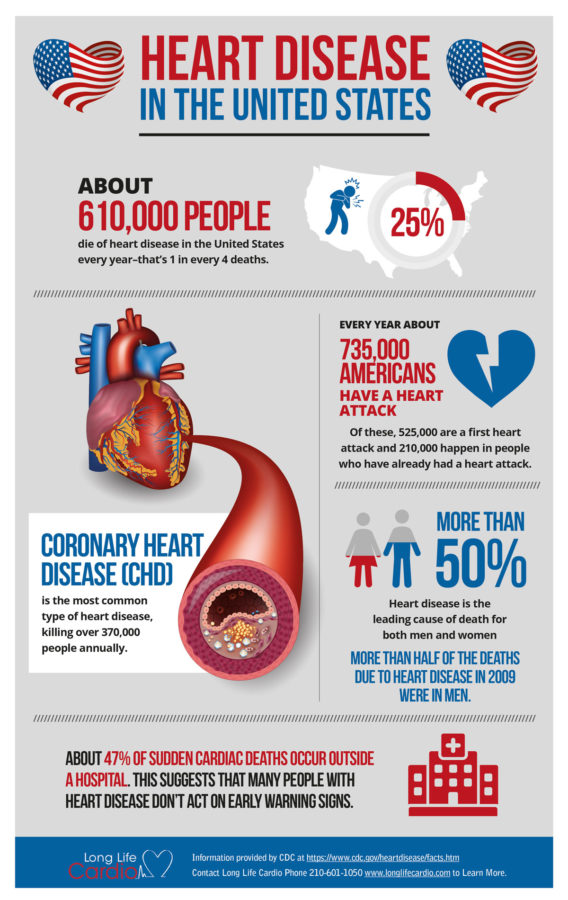 HEART DISEASE
IN THE UNITED STATES

ABOUT
610,000 PEOPLE
die of heart disease in the United States every year–that's 1 in every 4 deaths.

25%

EVERY YEAR ABOUT
735,000 AMERICANS
HAVE A HEART ATTACK
Of these, 525,000 are a first heart attack and 210,000 happen in people who have already had a heart attack.

CORONARY HEART DISEASE (CHD)
is the most common type of heart disease, killing over 370,000 people annually.

MORE THAN
50%
Heart disease is the leading cause of death for both men and women
MORE THAN HALF OF THE DEATHS DUE TO HEART DISEASE IN 2009 WERE IN MEN.

ABOUT 47% OF SUDDEN CARDIAC DEATHS OCCUR OUTSIDE A HOSPITAL. THIS SUGGESTS THAT MANY PEOPLE WITH HEART DISEASE DON'T ACT ON EARLY WARNING SIGNS.

Long Life Cardio
Information provided by CDC at https://www.cdc.gov/heartdisease/facts.htm
Contact Long Life Cardio Phone 210-601-1050 www.longlifecardio.com to Learn More.